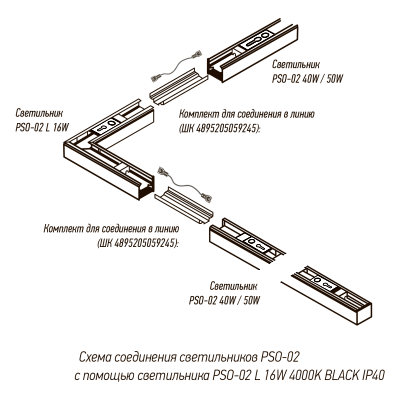 Светильник
PSO-02 40W / 50W

Светильник
PSO-02 L 16W

Комплект для соединения в линию
(ШК 4895205059245):

Комплект для соединения в линию
(ШК 4895205059245):

Светильник
PSO-02 40W / 50W

Схема соединения светильников PSO-02
с помощью светильника PSO-02 L 16W 4000K BLACK IP40