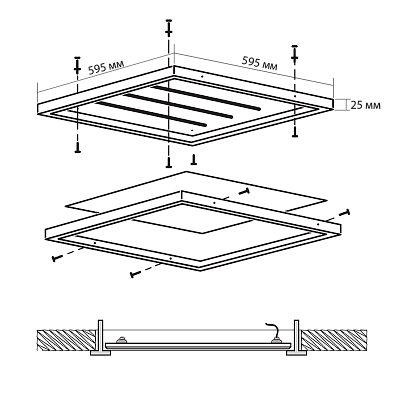 595 мм
595 мм
25 мм