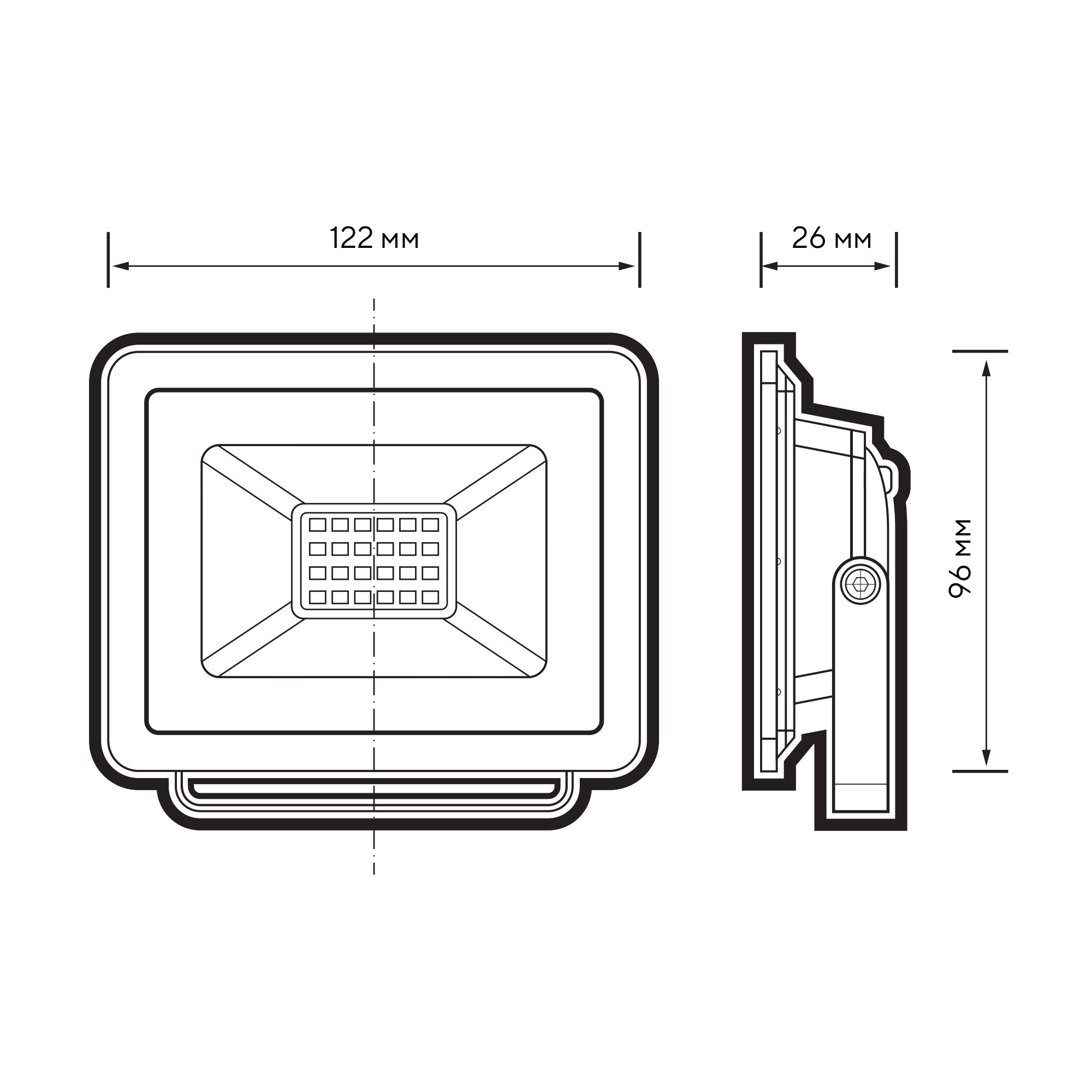 122 мм

26 мм

96 мм