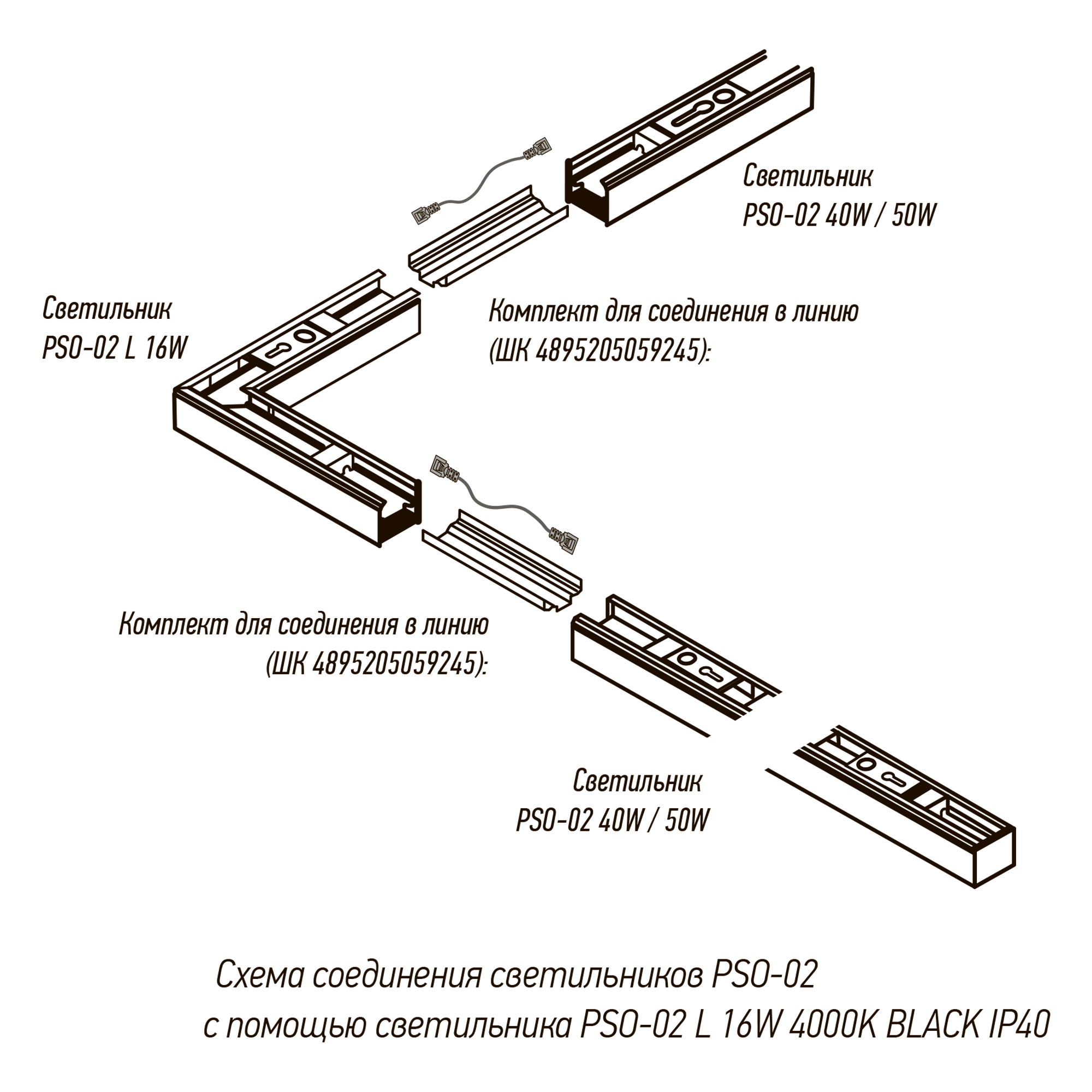 Светильник
PSO-02 40W / 50W

Светильник
PSO-02 L 16W

Комплект для соединения в линию
(ШК 4895205059245):

Комплект для соединения в линию
(ШК 4895205059245):

Светильник
PSO-02 40W / 50W

Схема соединения светильников PSO-02
с помощью светильника PSO-02 L 16W 4000K BLACK IP40