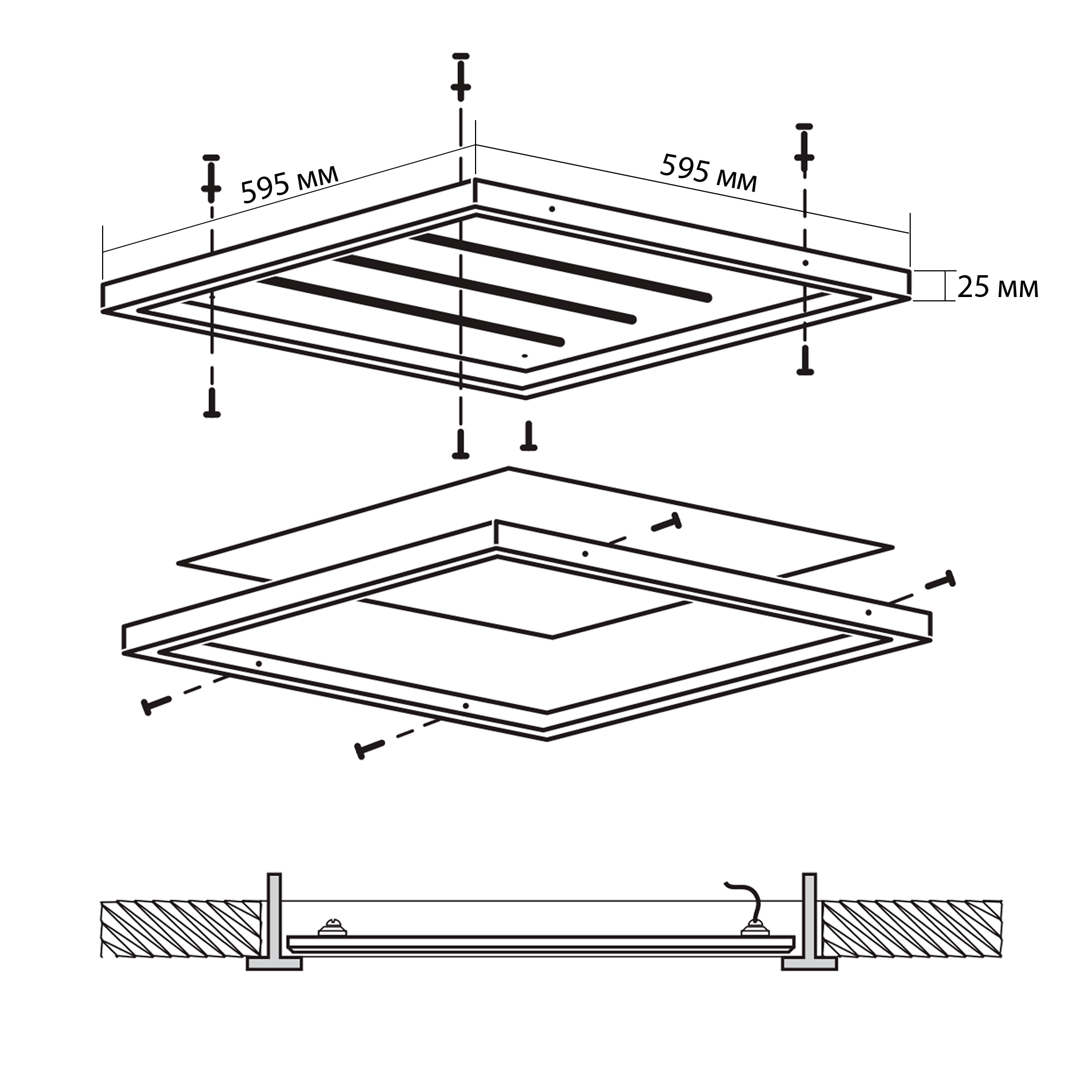 595 мм
595 мм
25 мм